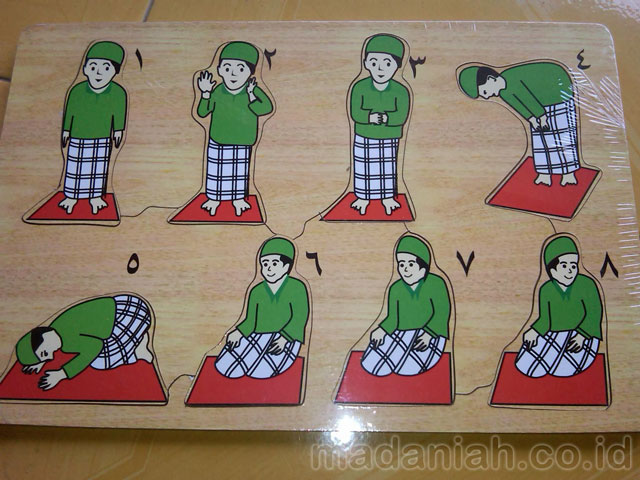 ١ ٢ ٣ ٤

٥ ٦ ٧ ٨

madaniah.co.id